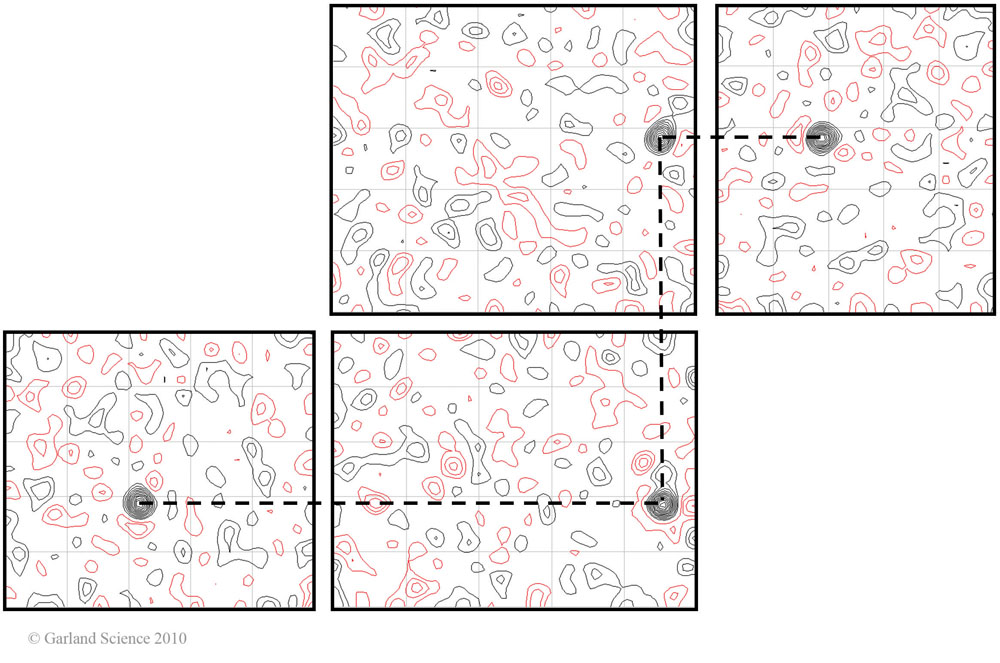 © Garland Science 2010