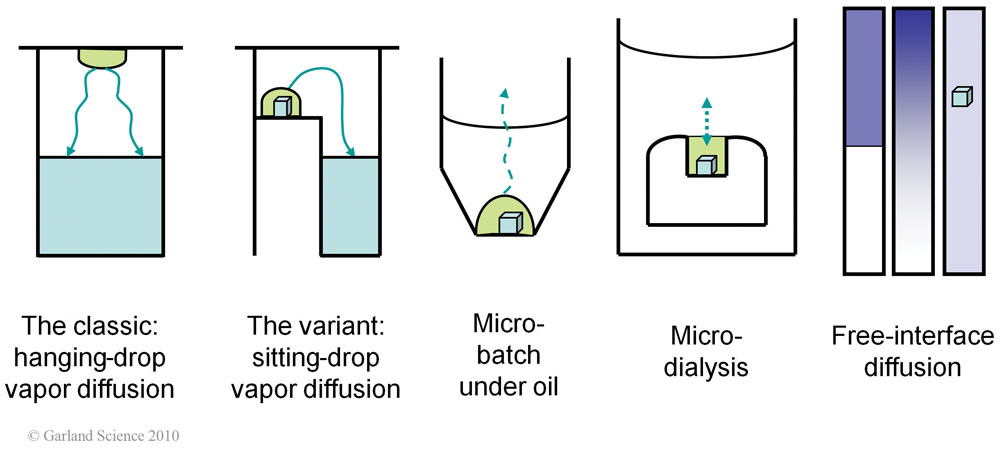 The classic: hanging-drop vapor diffusion

The variant: sitting-drop vapor diffusion

Micro-batch under oil

Micro-dialysis

Free-interface diffusion

© Garland Science 2010